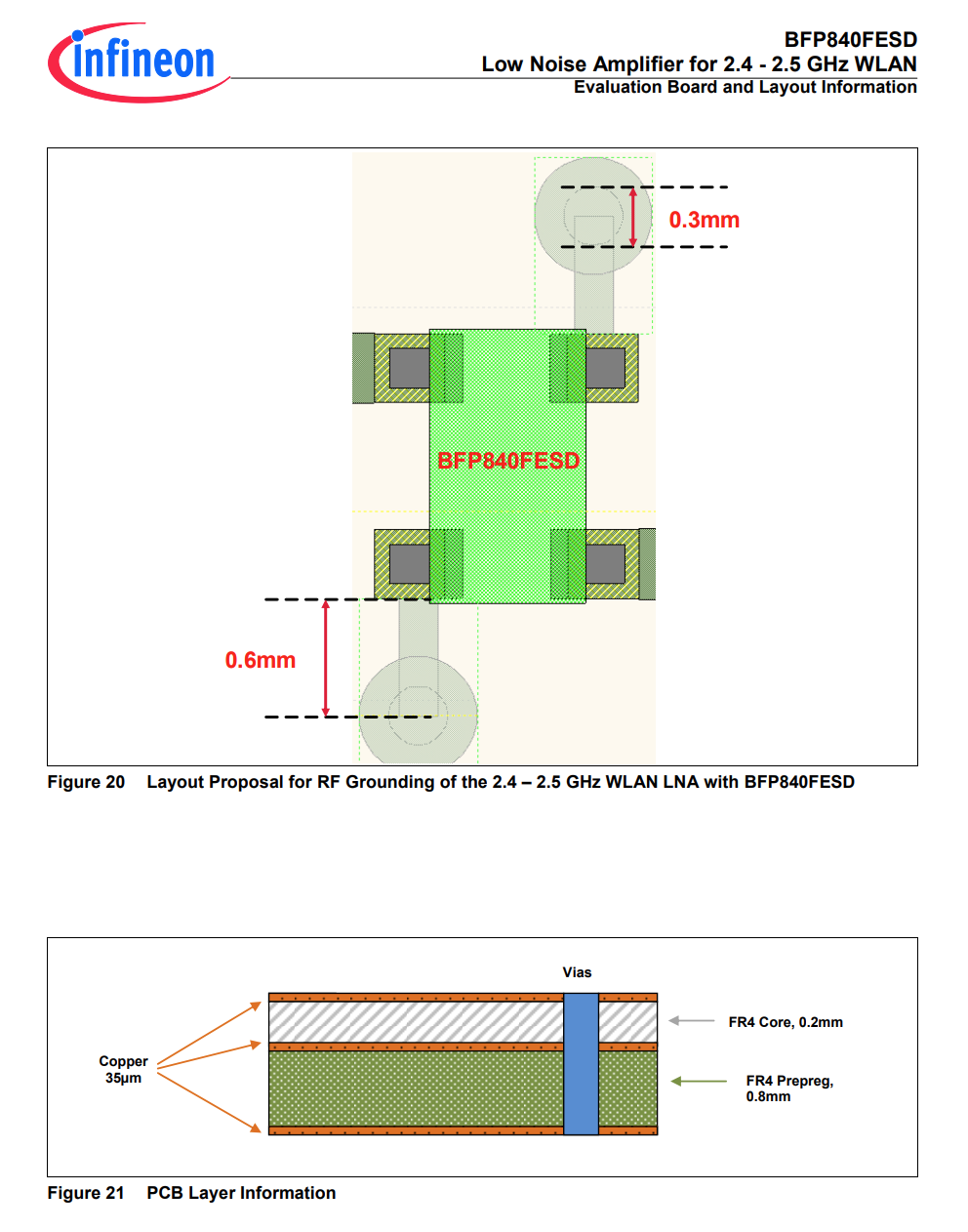 infineon

BFP840FESD
Low Noise Amplifier for 2.4 - 2.5 GHz WLAN
Evaluation Board and Layout Information

0.3mm

BFP840FESD

0.6mm

Figure 20 Layout Proposal for RF Grounding of the 2.4 – 2.5 GHz WLAN LNA with BFP840FESD

Vias

Copper
35µm

FR4 Core, 0.2mm

FR4 Prepreg,
0.8mm

Figure 21 PCB Layer Information